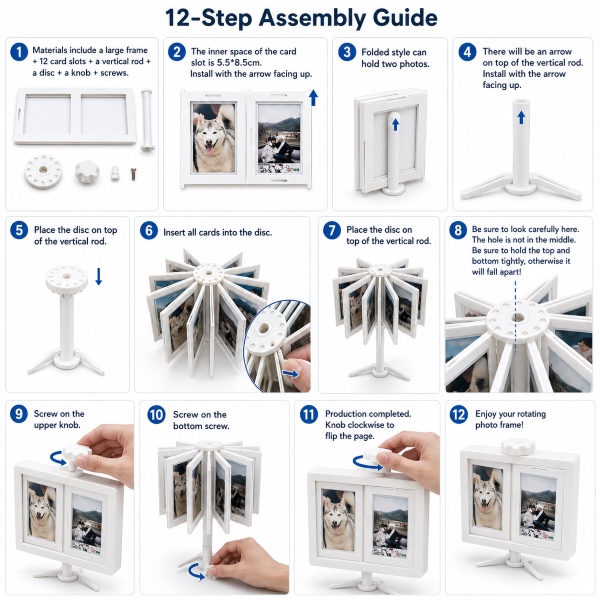 12-Step Assembly Guide

1 Materials include a large frame + 12 card slots + a vertical rod + a disc + a knob + screws.

2 The inner space of the card slot is 5.5*8.5cm. Install with the arrow facing up.

3 Folded style can hold two photos.

4 There will be an arrow on top of the vertical rod. Install with the arrow facing up.

5 Place the disc on top of the vertical rod.

6 Insert all cards into the disc.

7 Place the disc on top of the vertical rod.

8 Be sure to look carefully here. The hole is not in the middle. Be sure to hold the top and bottom tightly, otherwise it will fall apart!

9 Screw on the upper knob.

10 Screw on the bottom screw.

11 Production completed. Knob clockwise to flip the page.

12 Enjoy your rotating photo frame!